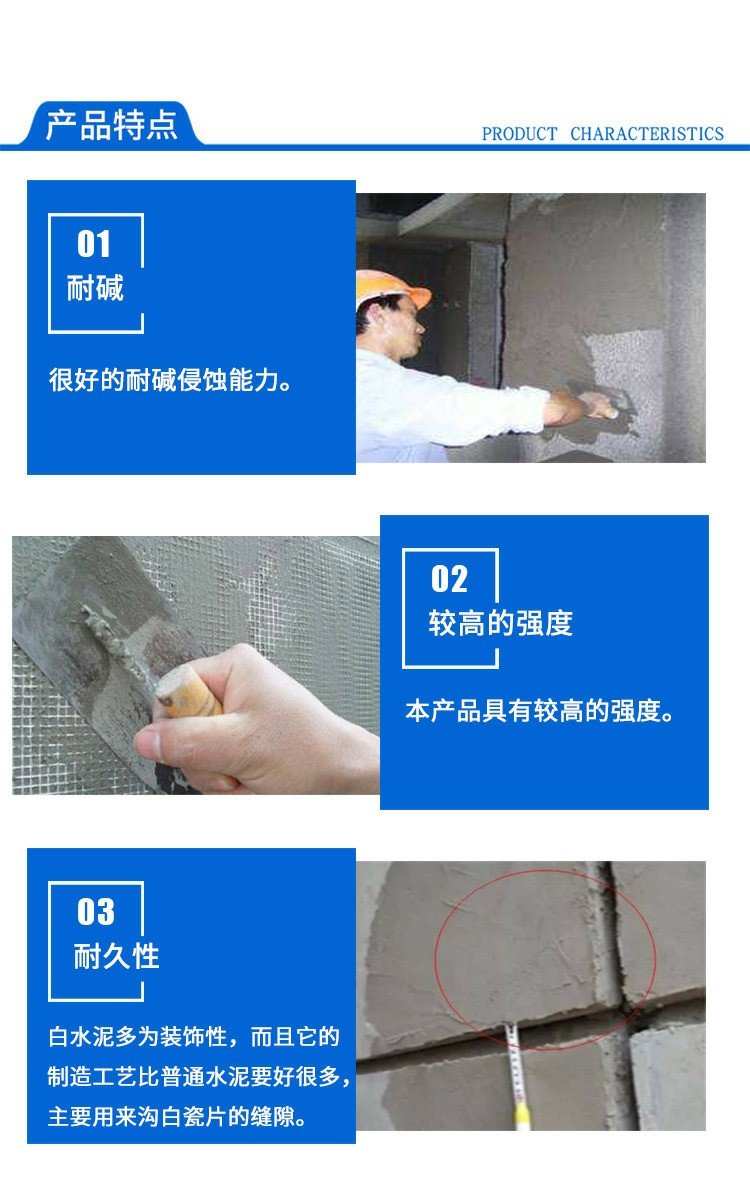 产品特点

PRODUCT CHARACTERISTICS

01
耐碱

很好的耐碱侵蚀能力。

02
较高的强度

本产品具有较高的强度。

03
耐久性

白水泥多为装饰性，而且它的制造工艺比普通水泥要好很多，主要用来沟白瓷片的缝隙。